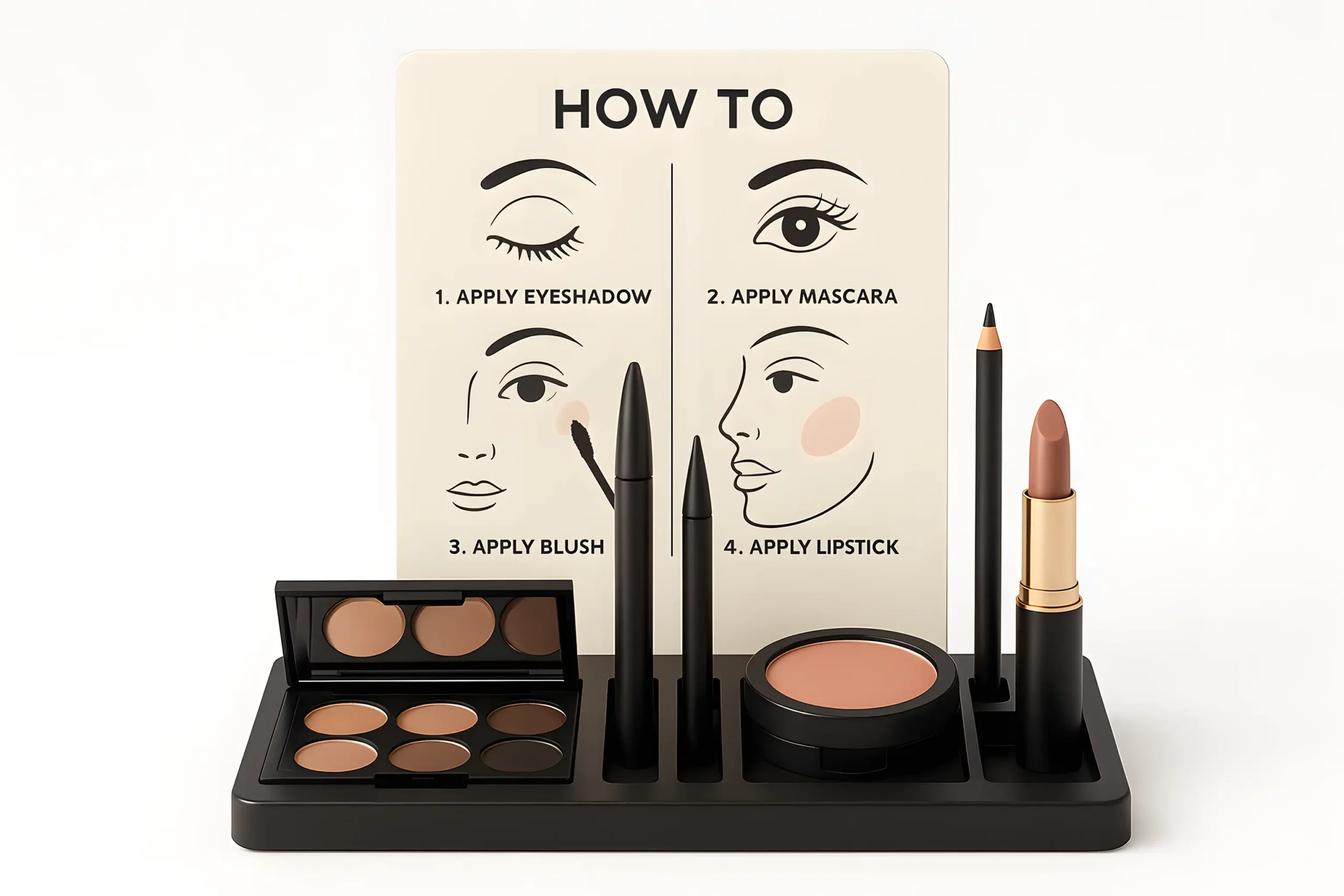 HOW TO

1. APPLY EYESHADOW

2. APPLY MASCARA

3. APPLY BLUSH

4. APPLY LIPSTICK